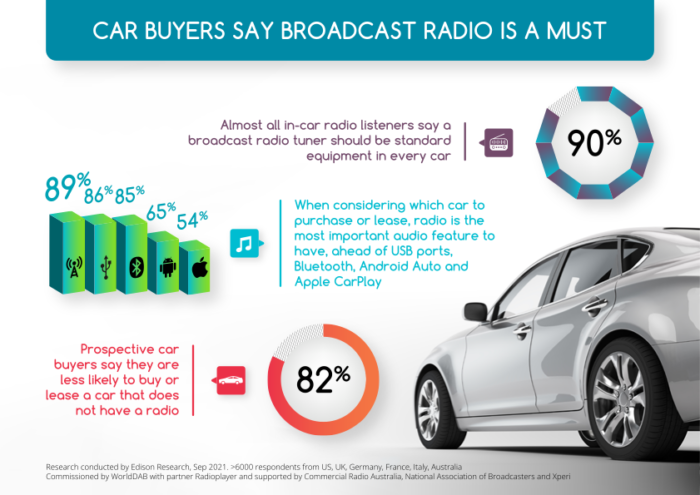 CAR BUYERS SAY BROADCAST RADIO IS A MUST

Almost all in-car radio listeners say a broadcast radio tuner should be standard equipment in every car

90%

89% 86% 85% 65% 54%

When considering which car to purchase or lease, radio is the most important audio feature to have, ahead of USB ports, Bluetooth, Android Auto and Apple CarPlay

Prospective car buyers say they are less likely to buy or lease a car that does not have a radio

82%

Research conducted by Edison Research, Sep 2021. >6000 respondents from US, UK, Germany, France, Italy, Australia
Commissioned by WorldDAB with partner Radioplayer and supported by Commercial Radio Australia, National Association of Broadcasters and Xperi